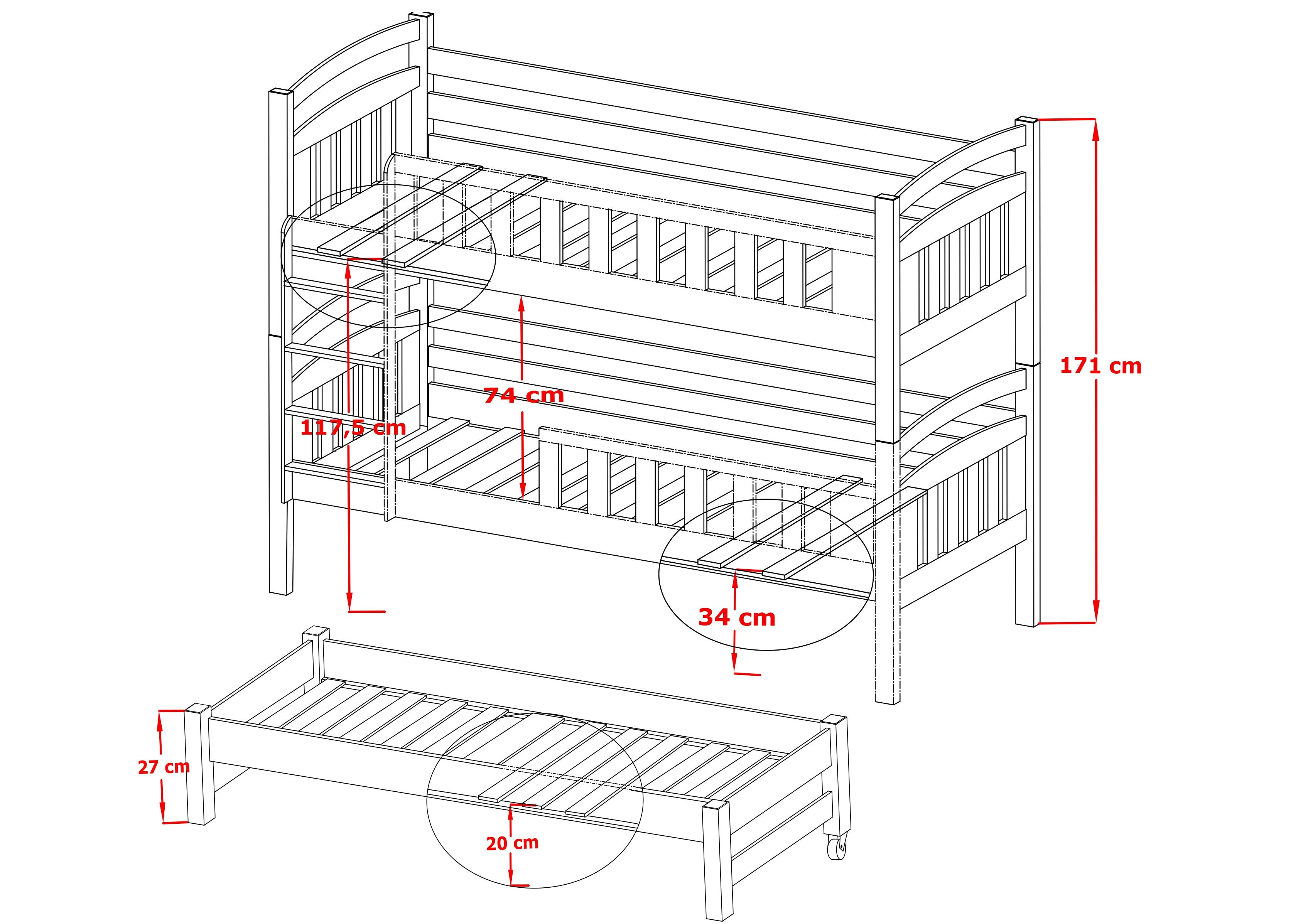 171 cm
74 cm
117,5 cm
34 cm
27 cm
20 cm