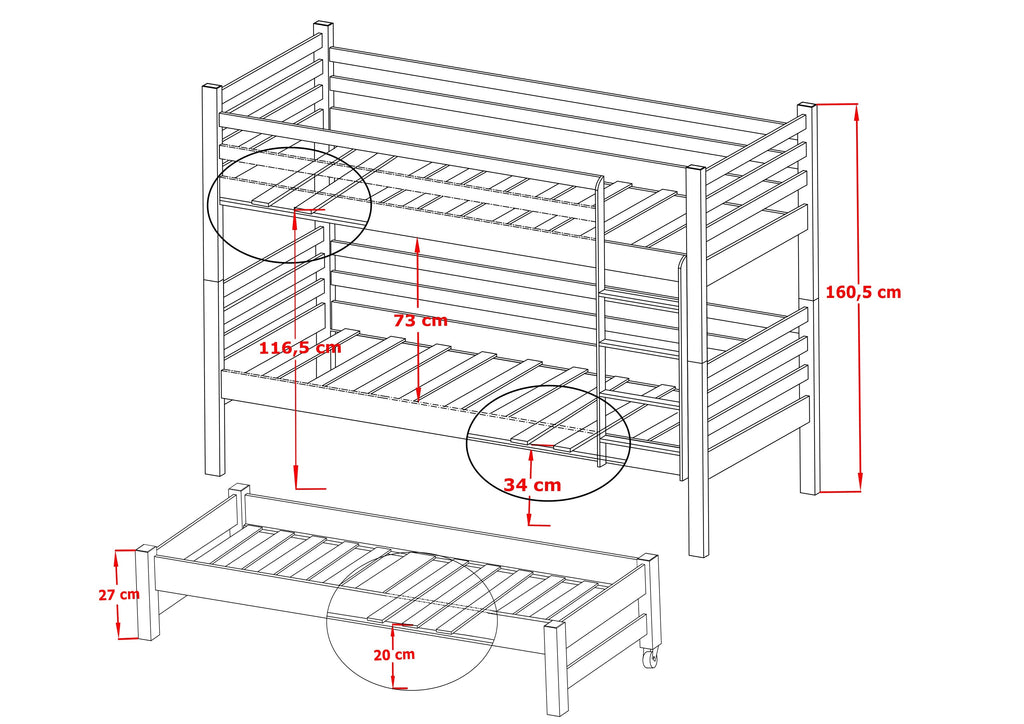 160,5 cm
73 cm
116,5 cm
34 cm
27 cm
20 cm