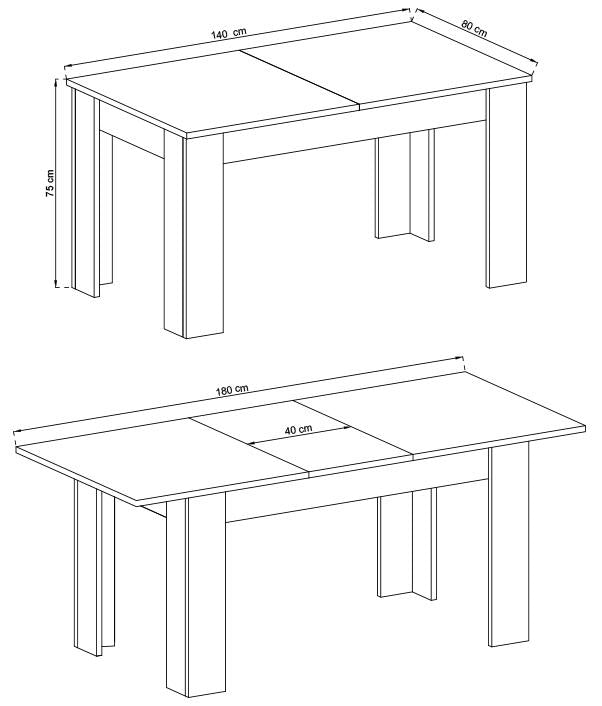 140 cm
80 cm
75 cm
180 cm
40 cm