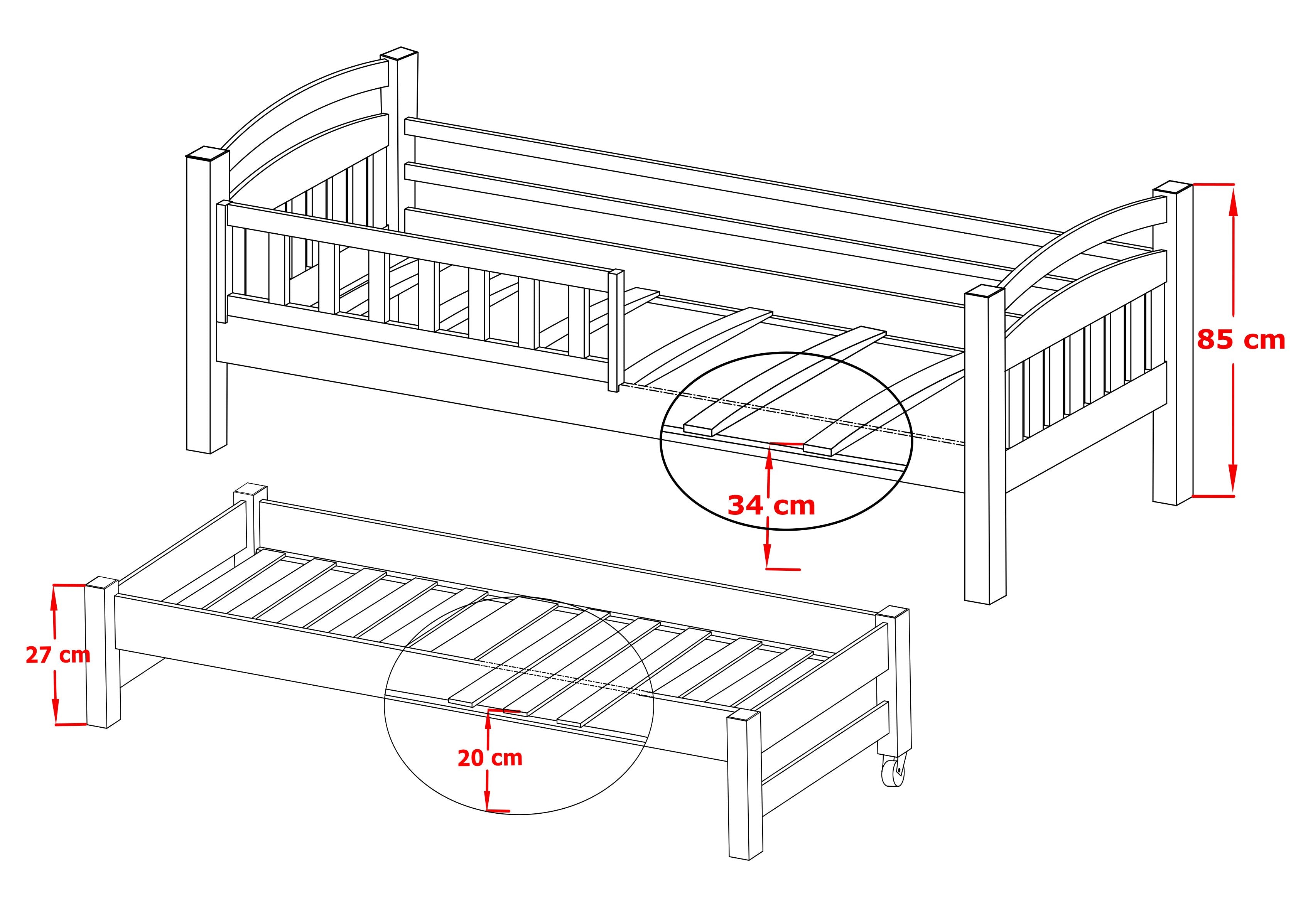 85 cm

34 cm

27 cm

20 cm