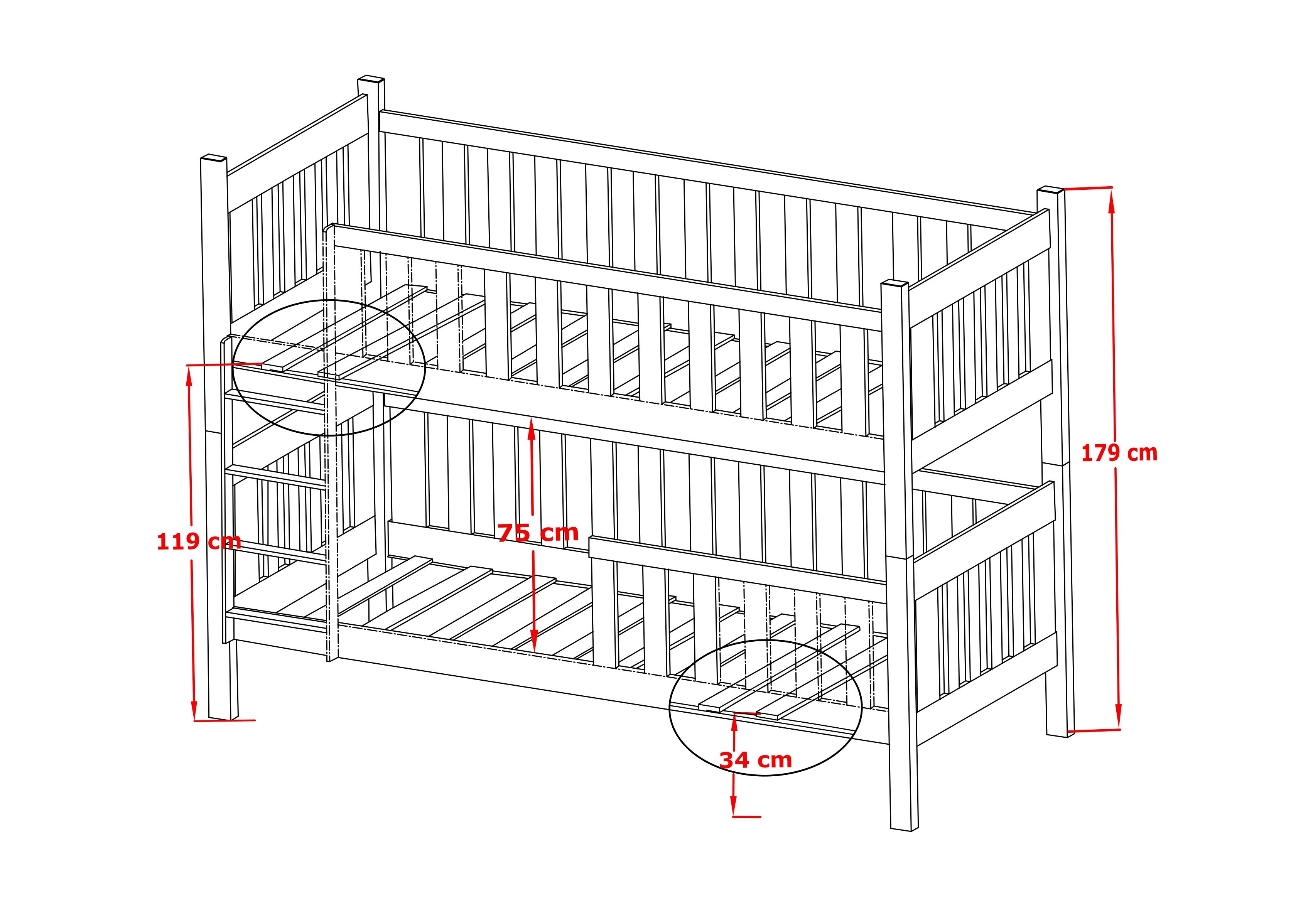 179 cm

119 cm

75 cm

34 cm