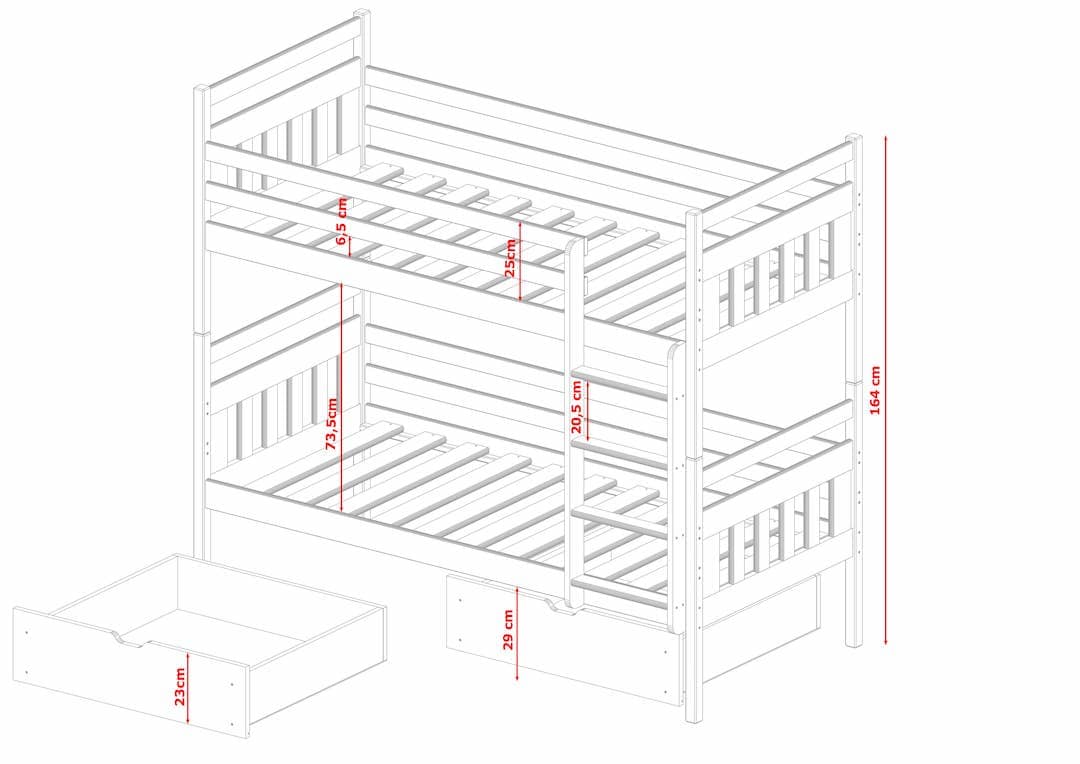 6,5 cm
25cm
73,5cm
20,5 cm
164 cm
29 cm
23cm