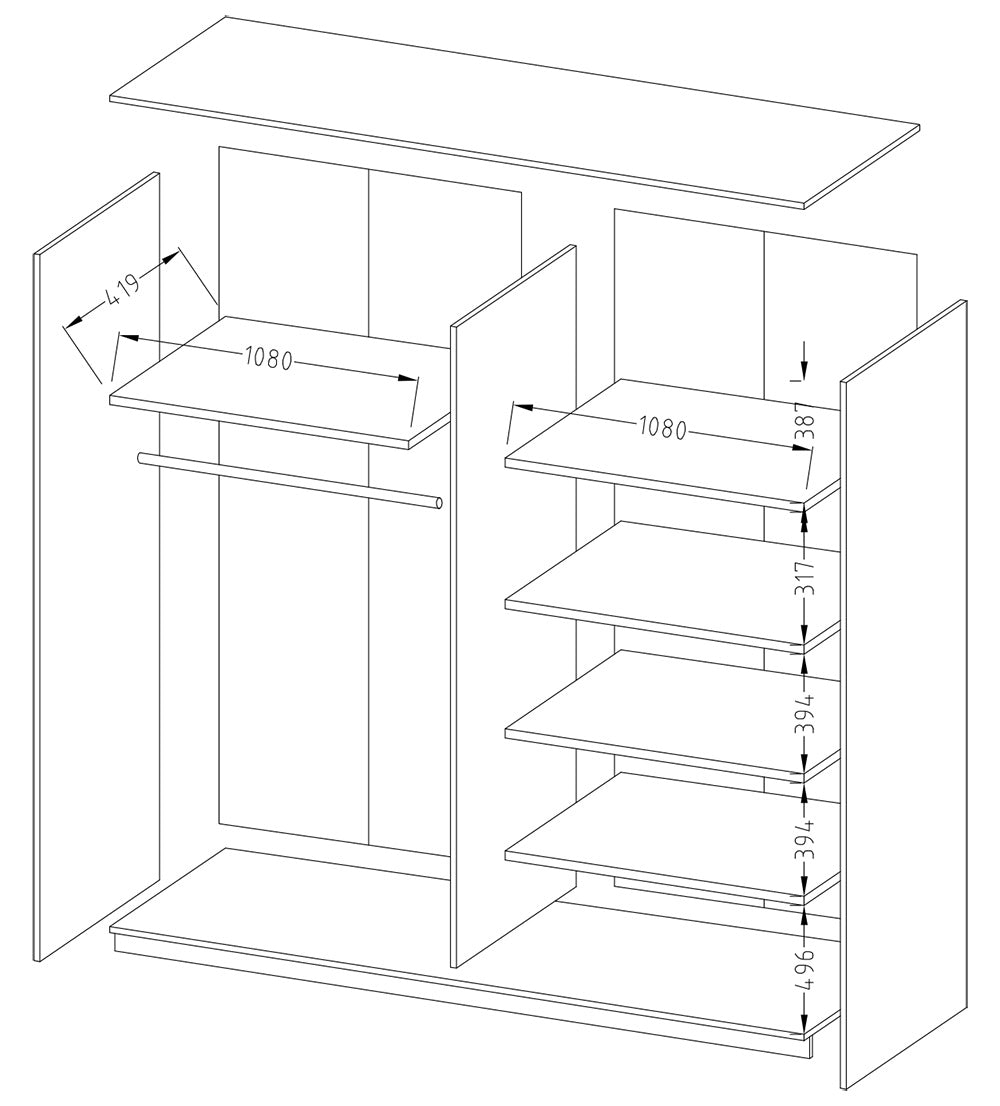 419
1080
1080
387
317
394
394
496