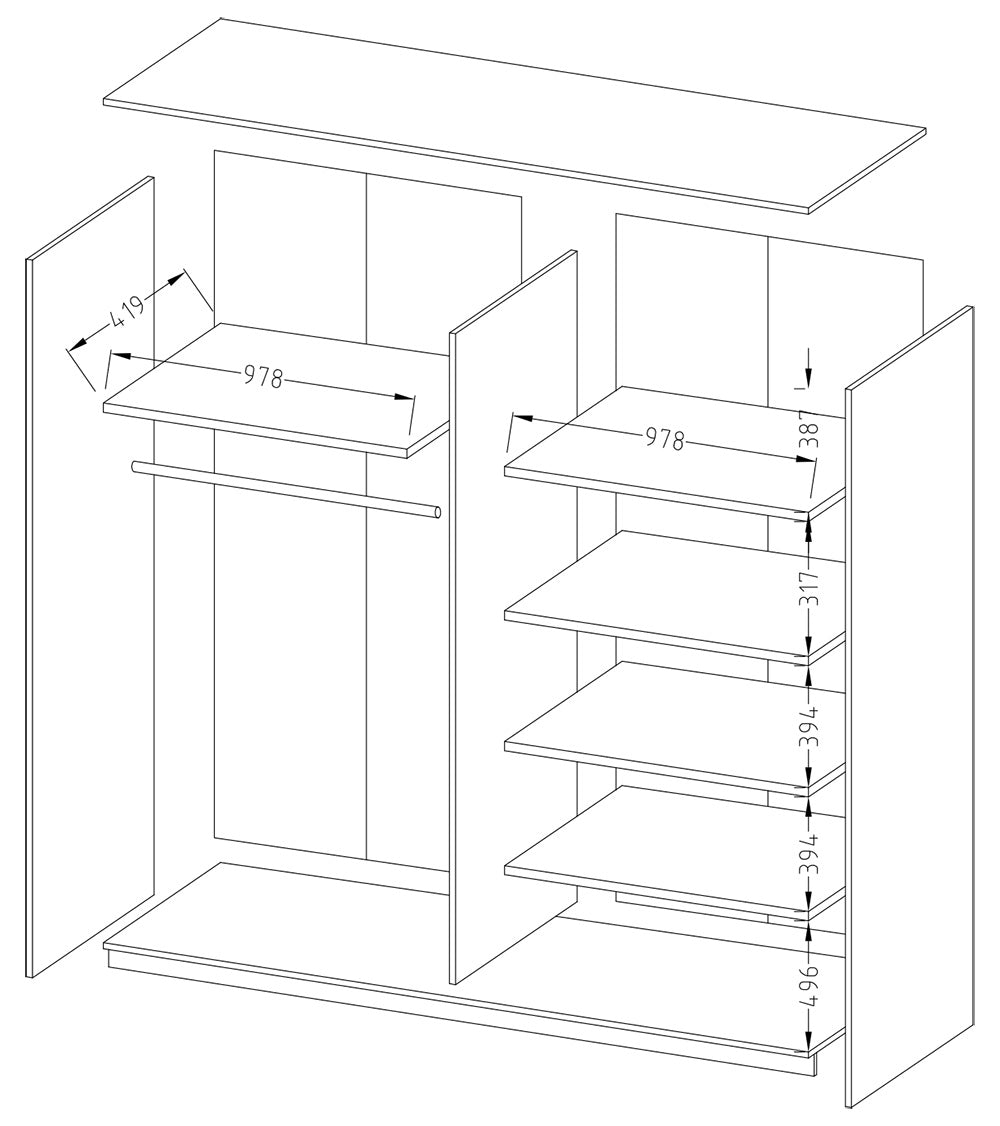 419
978
978
387
317
394
394
496