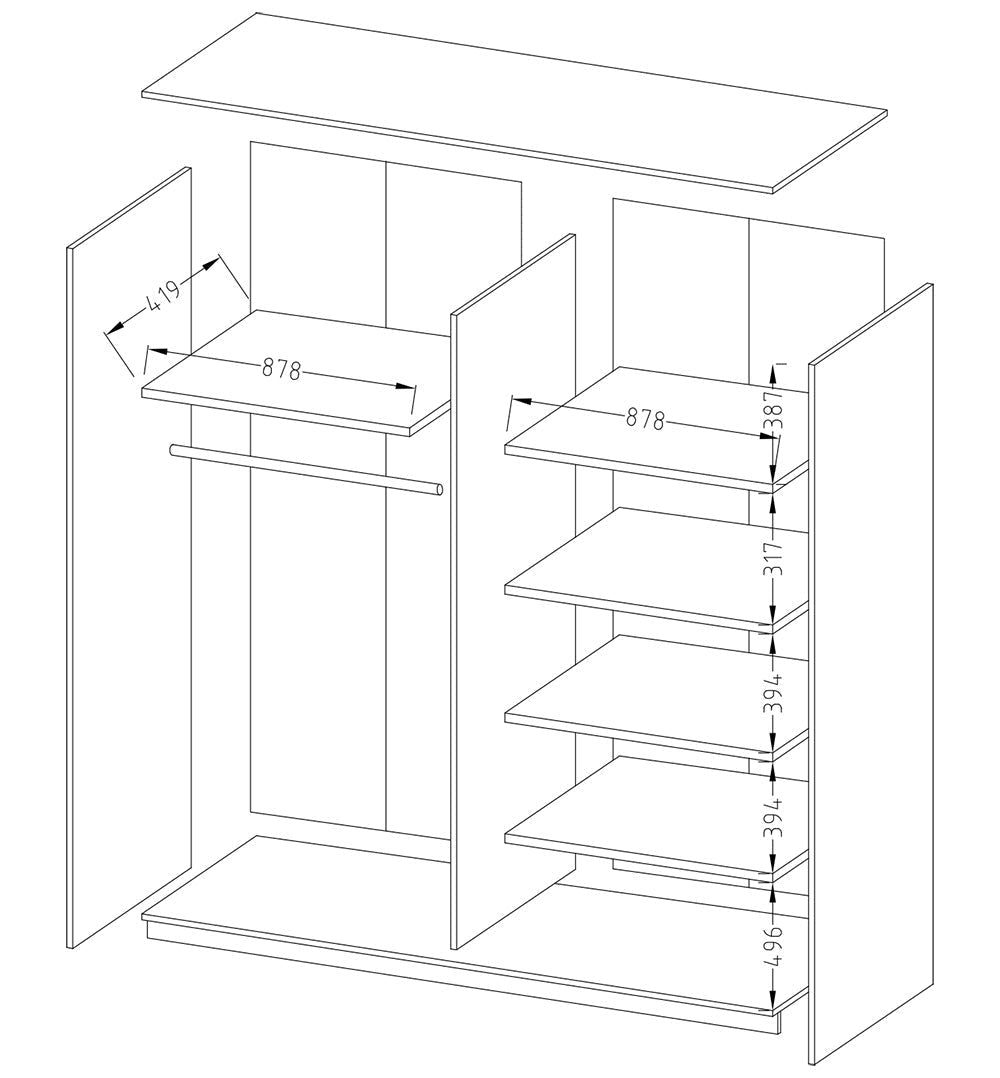 419
878
878
387
317
394
394
496